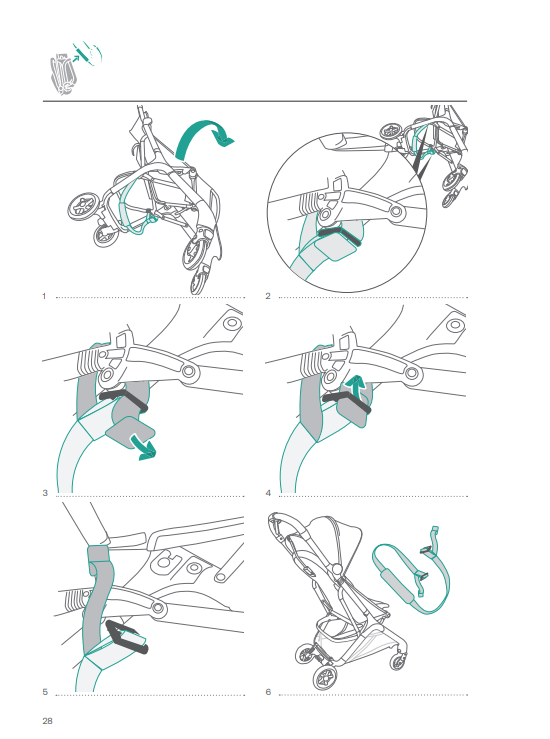 1

2

3

4

5

6

28